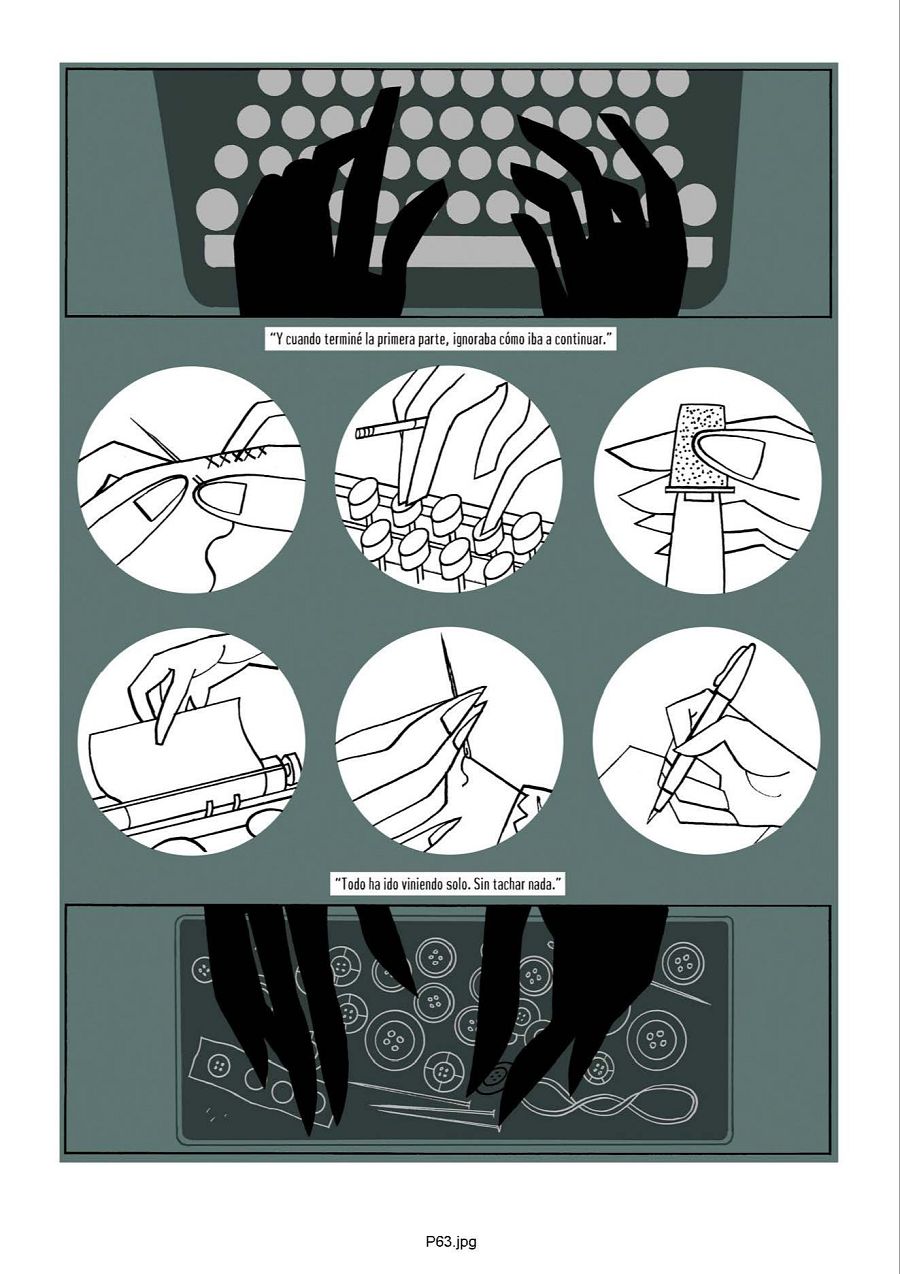 "Y cuando terminé la primera parte, ignoraba cómo iba a continuar."

"Todo ha ido viniendo solo. Sin tachar nada."

P63.jpg