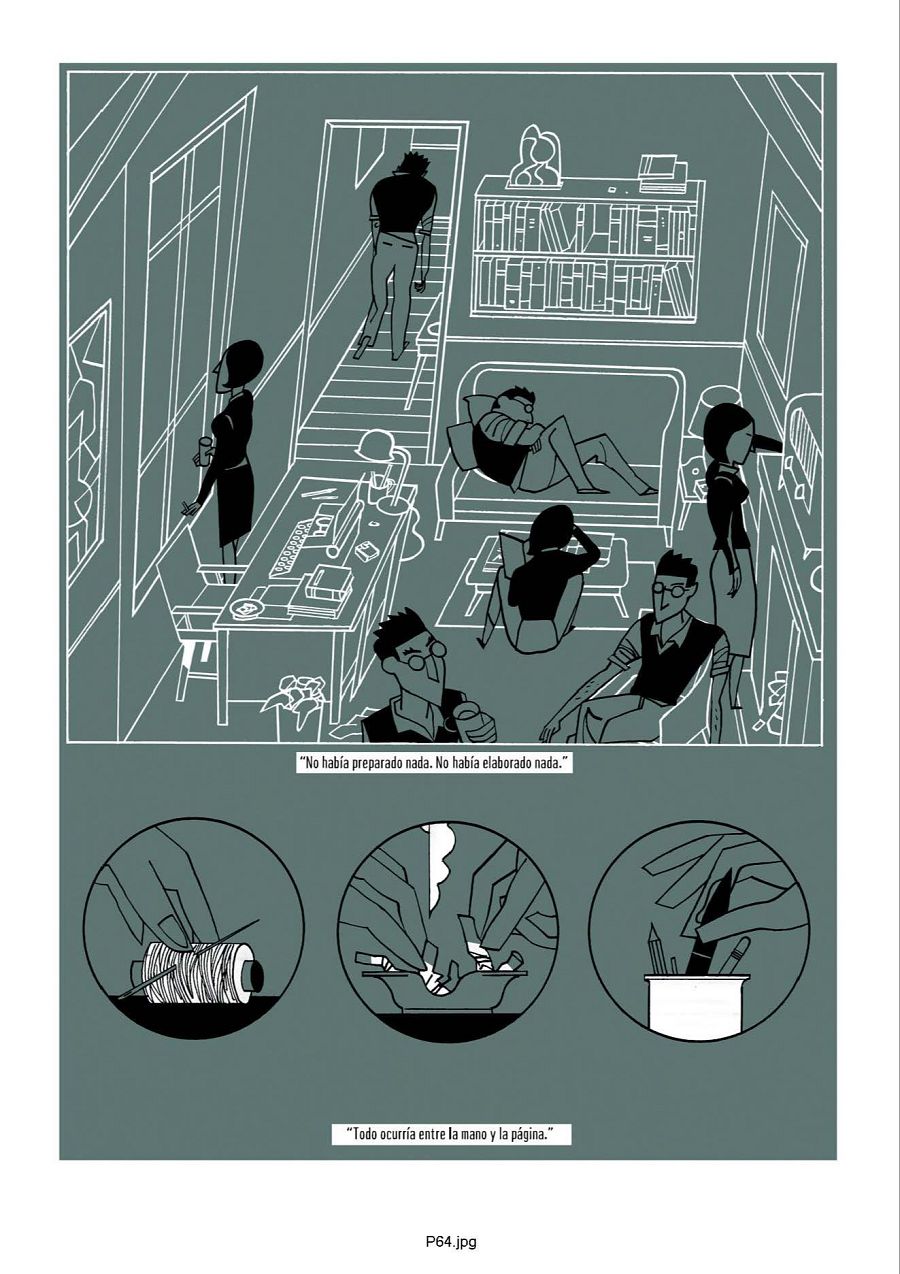 "No había preparado nada. No había elaborado nada."

"Todo ocurría entre la mano y la página."

P64.jpg