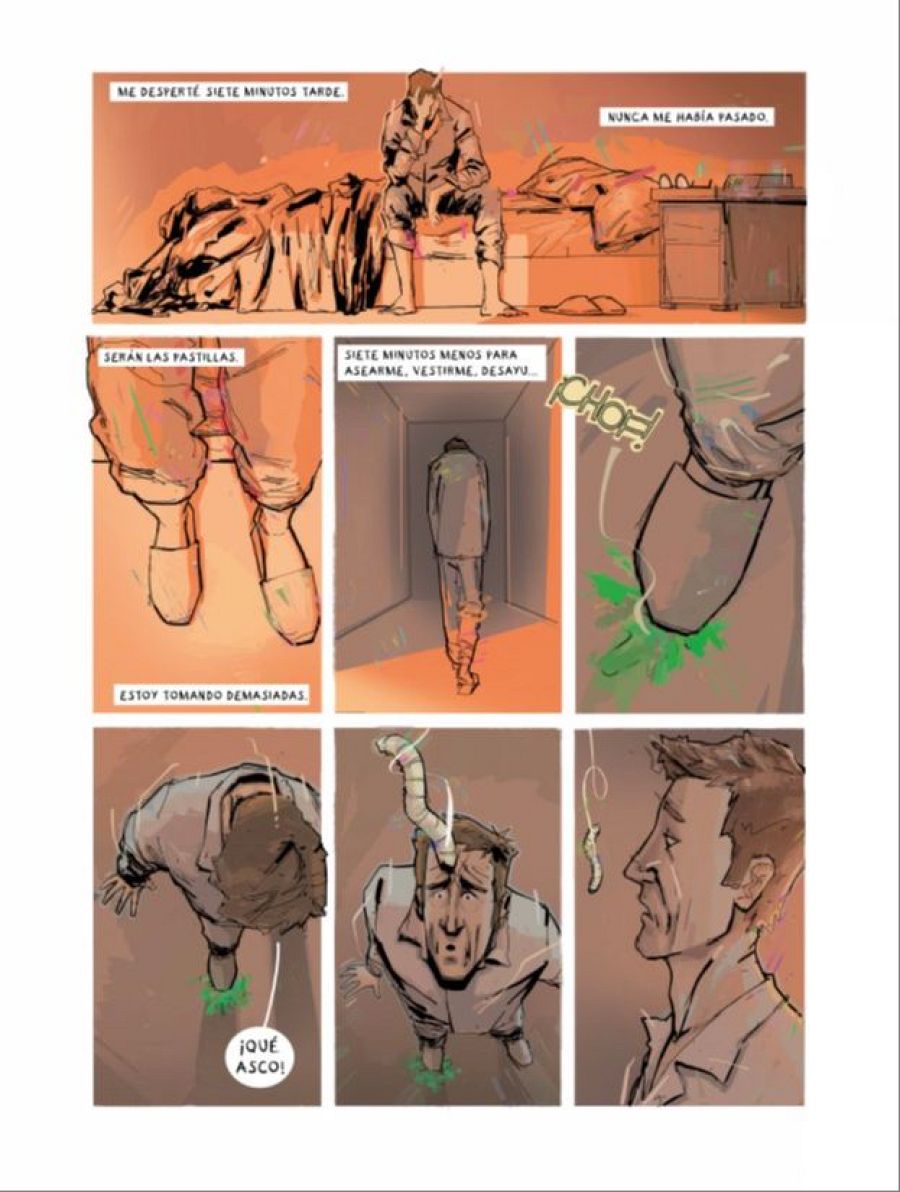 ME DESPERTÉ SIETE MINUTOS TARDE.

NUNCA ME HABÍA PASADO.

SERÁN LAS PASTILLAS.

ESTOY TOMANDO DEMASIADAS.

SIETE MINUTOS MENOS PARA ASEARME, VESTIRME, DESAYU...

¡CHOF!

¡QUÉ ASCO!