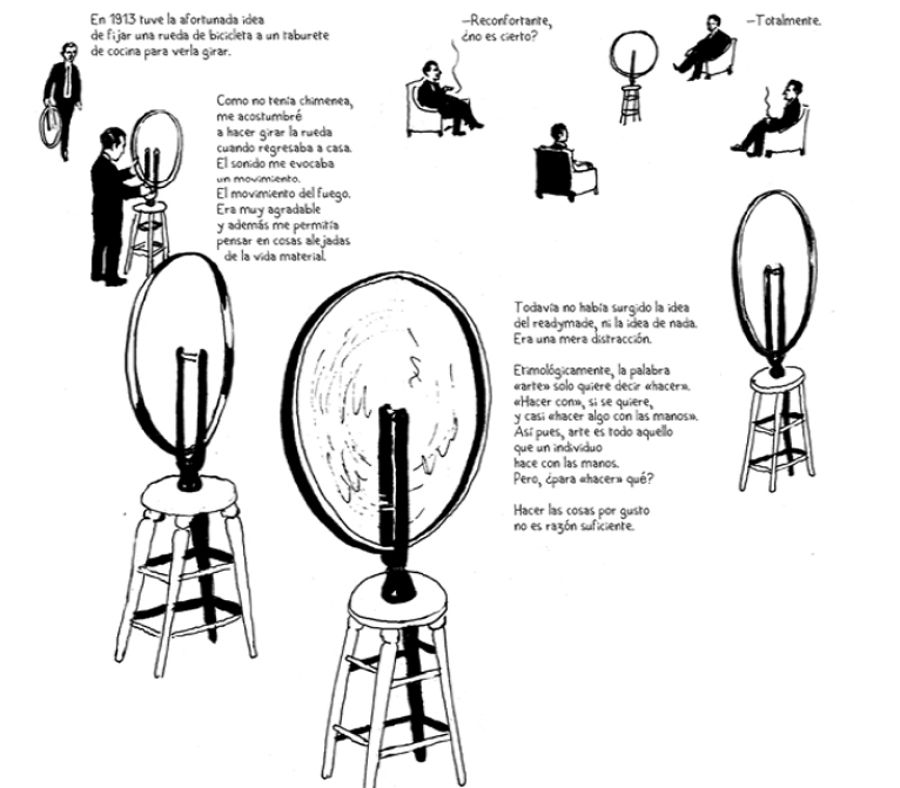 En 1913 tuve la afortunada idea de fijar una rueda de bicicleta a un taburete de cocina para verla girar.

Como no tenía chimenea, me acostumbré a hacer girar la rueda cuando regresaba a casa. El sonido me evocaba un movimiento. El movimiento del fuego. Era muy agradable y además me permitía pensar en cosas alejadas de la vida material.

—Reconfortante, ¿no es cierto?

—Totalmente.

Todavía no había surgido la idea del readymade, ni la idea de nada. Era una mera distracción.

Etimológicamente, la palabra «arte» solo quiere decir «hacer». «Hacer con», si se quiere, y casi «hacer algo con las manos». Así pues, arte es todo aquello que un individuo hace con las manos. Pero, ¿para «hacer» qué?

Hacer las cosas por gusto no es razón suficiente.