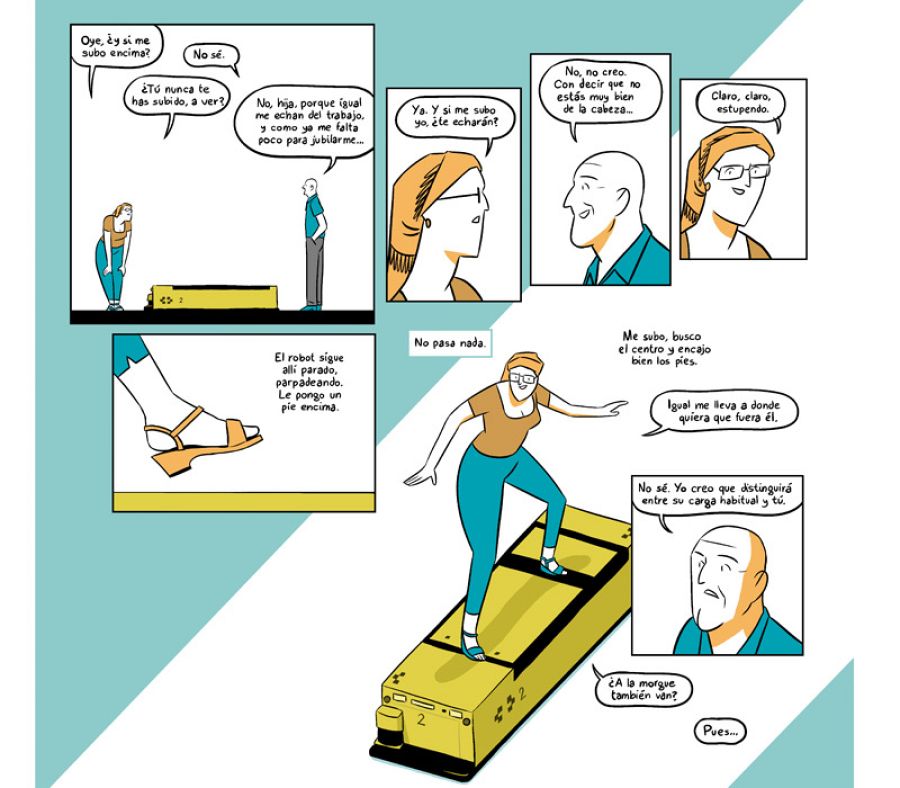 Oye, ¿y si me subo encima?

No sé.

¿Tú nunca te has subido, a ver?

No, hija, porque igual me echan del trabajo, y como ya me falta poco para jubilarme...

2

Ya. Y si me subo yo, ¿te echarán?

No, no creo. Con decir que no estás muy bien de la cabeza...

Claro, claro, estupendo.

El robot sigue allí parado, parpadeando. Le pongo un pie encima.

No pasa nada.

Me subo, busco el centro y encajo bien los pies.

Igual me lleva a donde quiera que fuera él.

No sé. Yo creo que distinguirá entre su carga habitual y tú.

2

2

¿A la morgue también van?

Pues...