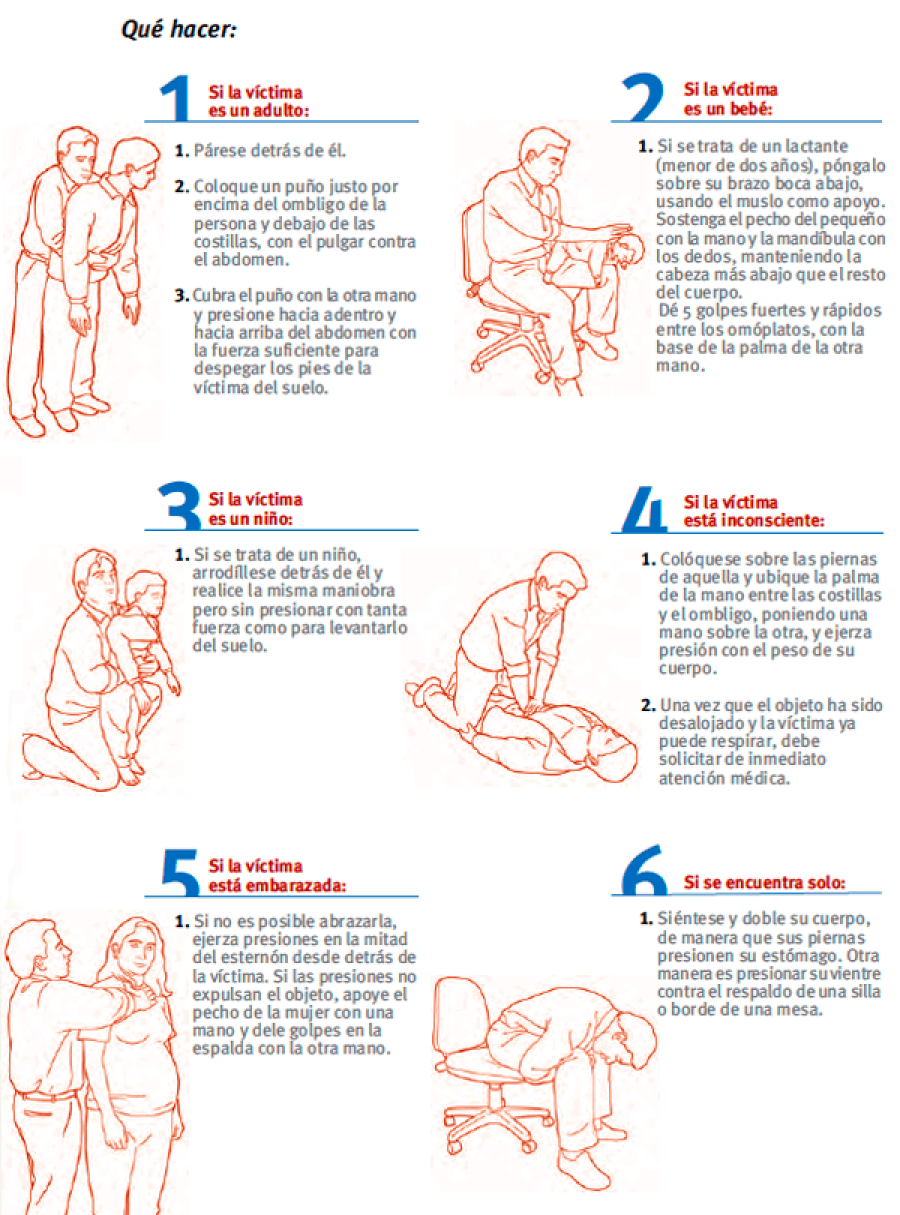 Qué hacer:

1 Si la víctima es un adulto:

1. Párese detrás de él.

2. Coloque un puño justo por encima del ombligo de la persona y debajo de las costillas, con el pulgar contra el abdomen.

3. Cubra el puño con la otra mano y presione hacia adentro y hacia arriba del abdomen con la fuerza suficiente para despegar los pies de la víctima del suelo.

2 Si la víctima es un bebé:

1. Si se trata de un lactante (menor de dos años), póngalo sobre su brazo boca abajo, usando el muslo como apoyo. Sostenga el pecho del pequeño con la mano y la mandíbula con los dedos, manteniendo la cabeza más abajo que el resto del cuerpo.
Dé 5 golpes fuertes y rápidos entre los omóplatos, con la base de la palma de la otra mano.

3 Si la víctima es un niño:

1. Si se trata de un niño, arrodíllese detrás de él y realice la misma maniobra pero sin presionar con tanta fuerza como para levantarlo del suelo.

4 Si la víctima está inconsciente:

1. Colóquese sobre las piernas de aquella y ubique la palma de la mano entre las costillas y el ombligo, poniendo una mano sobre la otra, y ejerza presión con el peso de su cuerpo.

2. Una vez que el objeto ha sido desalojado y la víctima ya puede respirar, debe solicitar de inmediato atención médica.

5 Si la víctima está embarazada:

1. Si no es posible abrazarla, ejerza presiones en la mitad del esternón desde detrás de la víctima. Si las presiones no expulsan el objeto, apoye el pecho de la mujer con una mano y dele golpes en la espalda con la otra mano.

6 Si se encuentra solo:

1. Siéntese y doble su cuerpo, de manera que sus piernas presionen su estómago. Otra manera es presionar su vientre contra el respaldo de una silla o borde de una mesa.