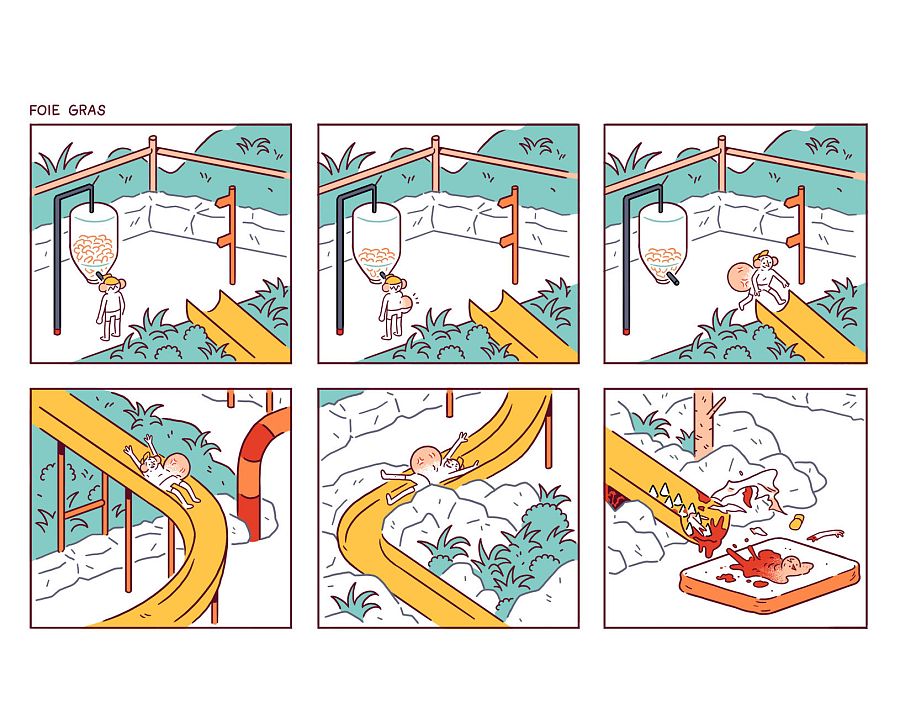 FOIE GRAS