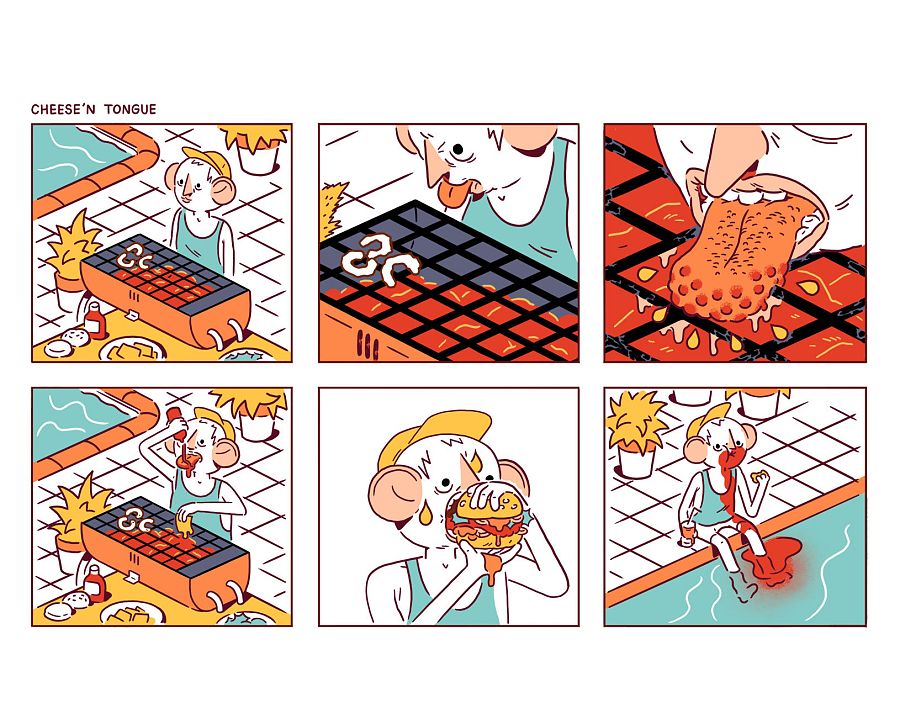 CHEESE'N TONGUE