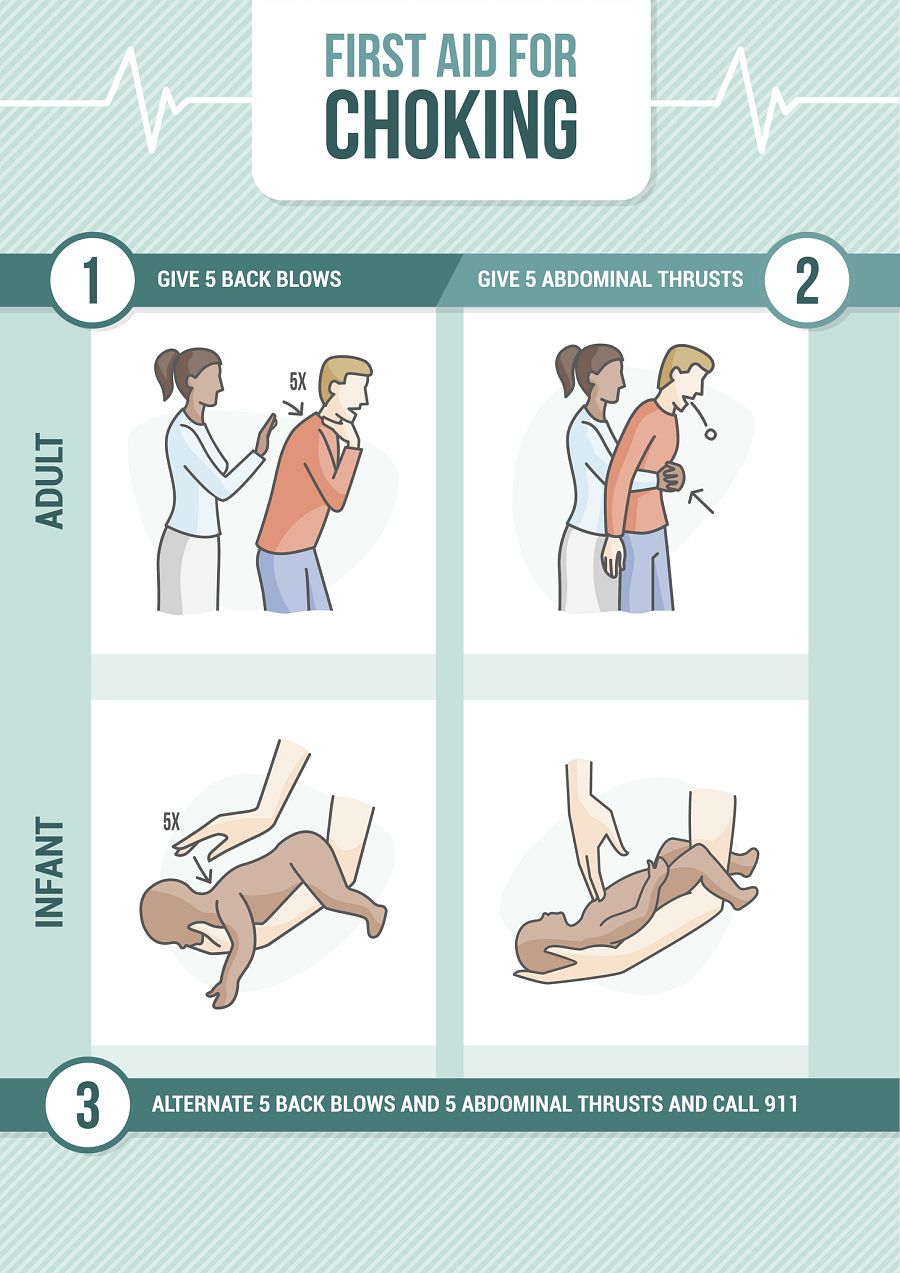 FIRST AID FOR
CHOKING

1 GIVE 5 BACK BLOWS

GIVE 5 ABDOMINAL THRUSTS 2

ADULT

5X

INFANT

5X

3 ALTERNATE 5 BACK BLOWS AND 5 ABDOMINAL THRUSTS AND CALL 911