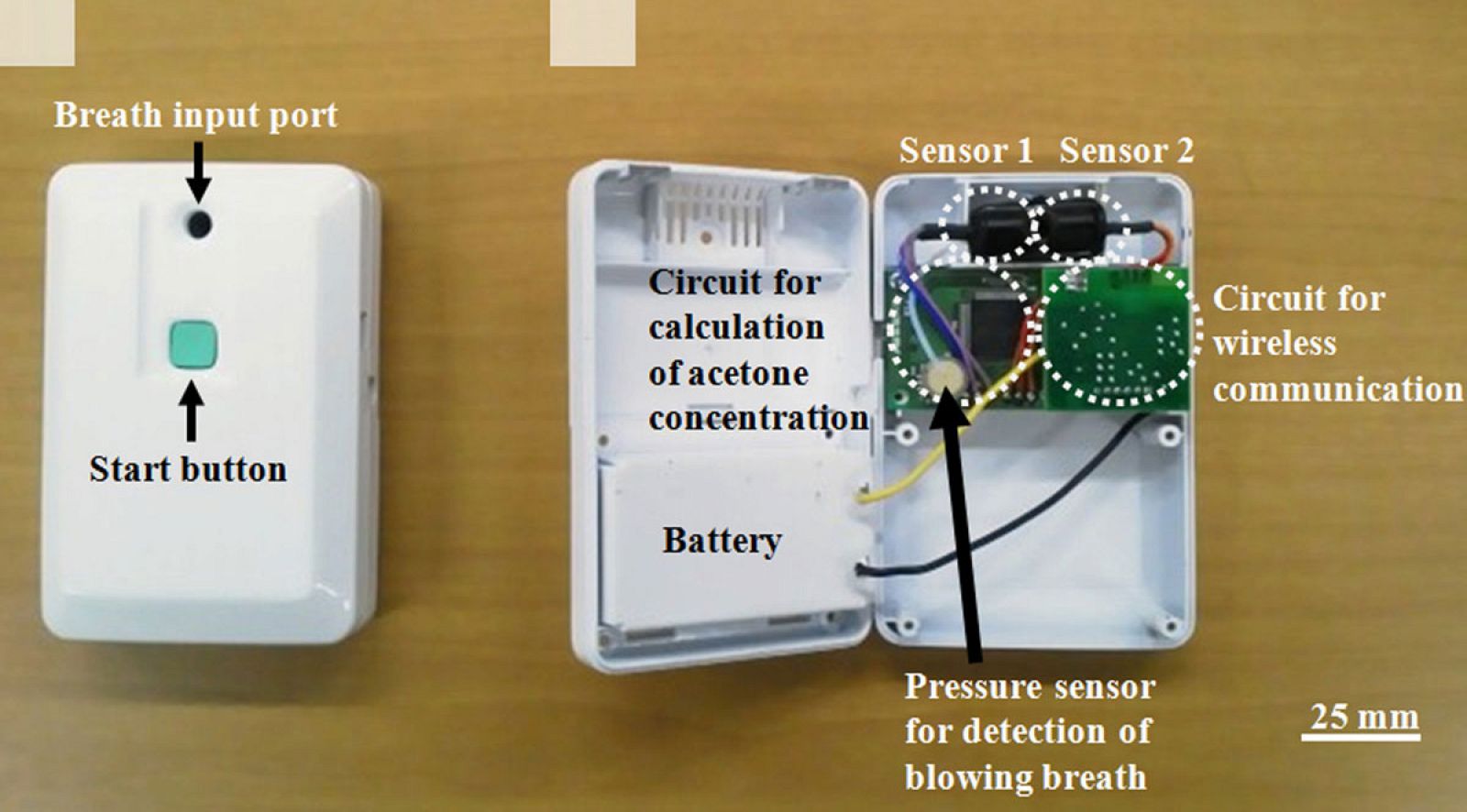 Breath input port

Start button

Sensor 1 Sensor 2

Circuit for calculation of acetone concentration

Circuit for wireless communication

Battery

Pressure sensor for detection of blowing breath

25 mm